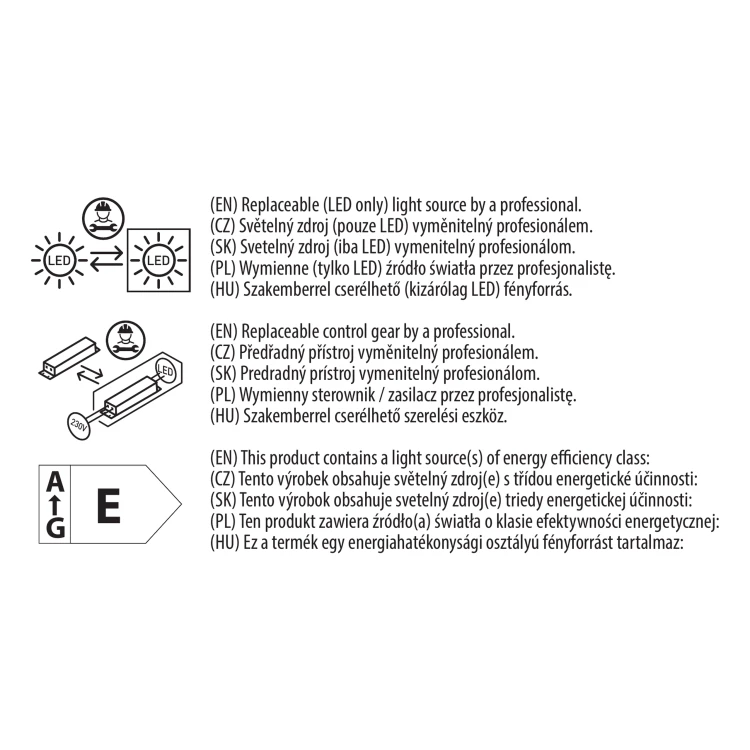 LED LED

(EN) Replaceable (LED only) light source by a professional.
(CZ) Světelný zdroj (pouze LED) vyměnitelný profesionálem.
(SK) Svetelný zdroj (iba LED) vymenitelný profesionálom.
(PL) Wymienne (tylko LED) źródło światła przez profesjonalistę.
(HU) Szakemberrel cserélhető (kizárólag LED) fényforrás.

LED 230V

(EN) Replaceable control gear by a professional.
(CZ) Předřadný přístroj vyměnitelný profesionálem.
(SK) Predradný prístroj vymenitelný profesionálom.
(PL) Wymienny sterownik / zasilacz przez profesjonalistę.
(HU) Szakemberrel cserélhető szerelési eszköz.

A G E

(EN) This product contains a light source(s) of energy efficiency class:
(CZ) Tento výrobek obsahuje světelný zdroj(e) s třídou energetické účinnosti:
(SK) Tento výrobok obsahuje svetelný zdroj(e) triedy energetickej účinnosti:
(PL) Ten produkt zawiera źródło(a) światła o klasie efektywności energetycznej:
(HU) Ez a termék egy energiahatékonysági osztályú fényforrást tartalmaz: