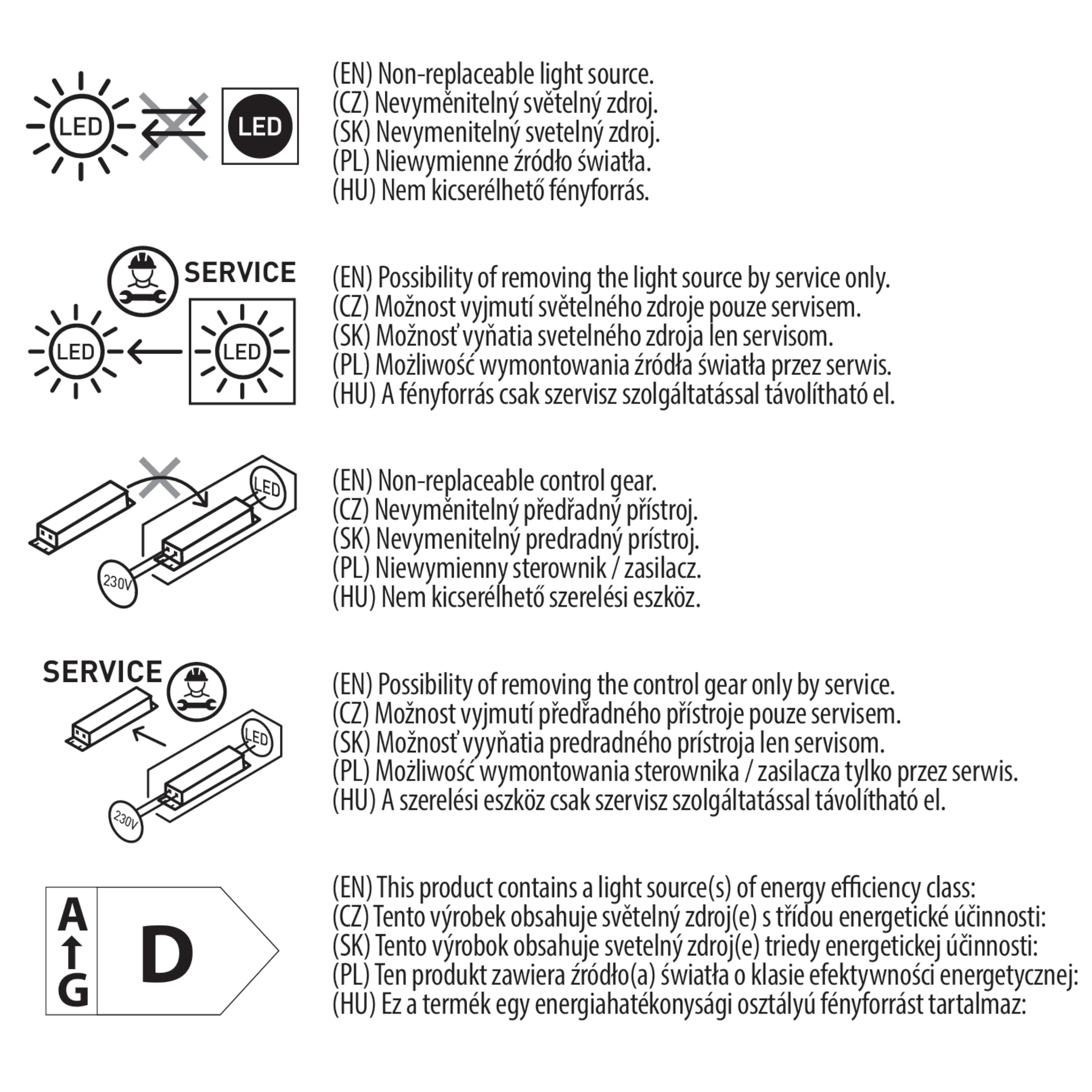 LED LED

(EN) Non-replaceable light source.
(CZ) Nevyměnitelný světelný zdroj.
(SK) Nevymenitelný svetelný zdroj.
(PL) Niewymienne źródło światła.
(HU) Nem kicserélhető fényforrás.

SERVICE
LED LED

(EN) Possibility of removing the light source by service only.
(CZ) Možnost vyjmutí světelného zdroje pouze servisem.
(SK) Možnosť vyňatia svetelného zdroja len servisom.
(PL) Możliwość wymontowania źródła światła przez serwis.
(HU) A fényforrás csak szervisz szolgáltatással távolítható el.

LED
230V

(EN) Non-replaceable control gear.
(CZ) Nevyměnitelný předřadný přístroj.
(SK) Nevymenitelný predradný prístroj.
(PL) Niewymienny sterownik / zasilacz.
(HU) Nem kicserélhető szerelési eszköz.

SERVICE
LED
230V

(EN) Possibility of removing the control gear only by service.
(CZ) Možnost vyjmutí předřadného přístroje pouze servisem.
(SK) Možnosť vyyňatia predradného prístroja len servisom.
(PL) Możliwość wymontowania sterownika / zasilacza tylko przez serwis.
(HU) A szerelési eszköz csak szervisz szolgáltatással távolítható el.

A
G
D

(EN) This product contains a light source(s) of energy efficiency class:
(CZ) Tento výrobek obsahuje světelný zdroj(e) s třídou energetické účinnosti:
(SK) Tento výrobok obsahuje svetelný zdroj(e) triedy energetickej účinnosti:
(PL) Ten produkt zawiera źródło(a) światła o klasie efektywności energetycznej:
(HU) Ez a termék egy energiahatékonysági osztályú fényforrást tartalmaz: